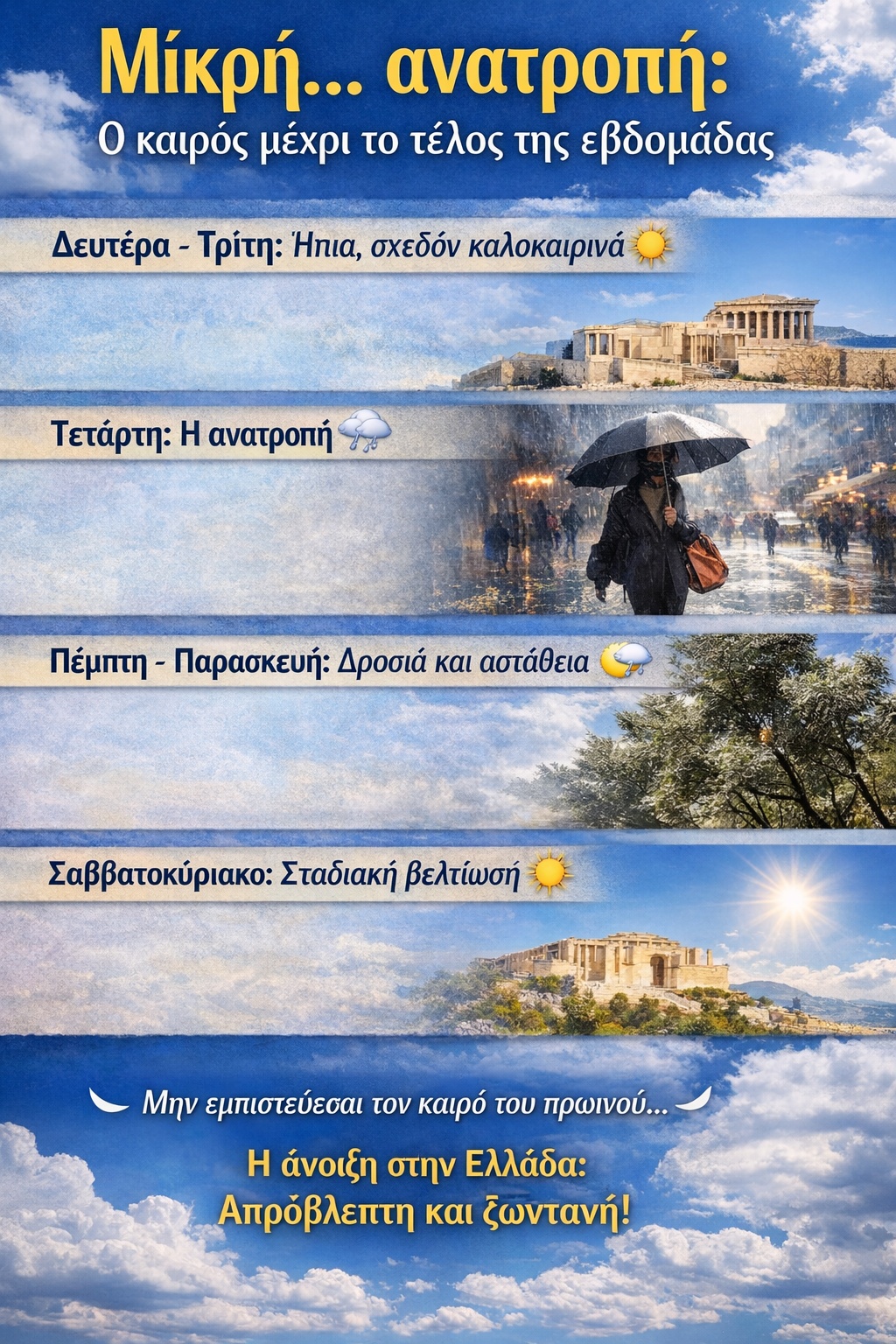 Μίκρή... ανατροπή:
Ο καιρός μέχρι το τέλος της εβδομάδας

Δευτέρα - Τρίτη: Ήπια, σχεδόν καλοκαιρινά

Τετάρτη: Η ανατροπή

Πέμπτη - Παρασκευή: Δροσιά και αστάθεια

Σαββατοκύριακο: Σταδιακή βελτίωσή

Μην εμπιστεύεσαι τον καιρό του πρωινού...

Η άνοιξη στην Ελλάδα:
Απρόβλεπτη και ζωντανή!